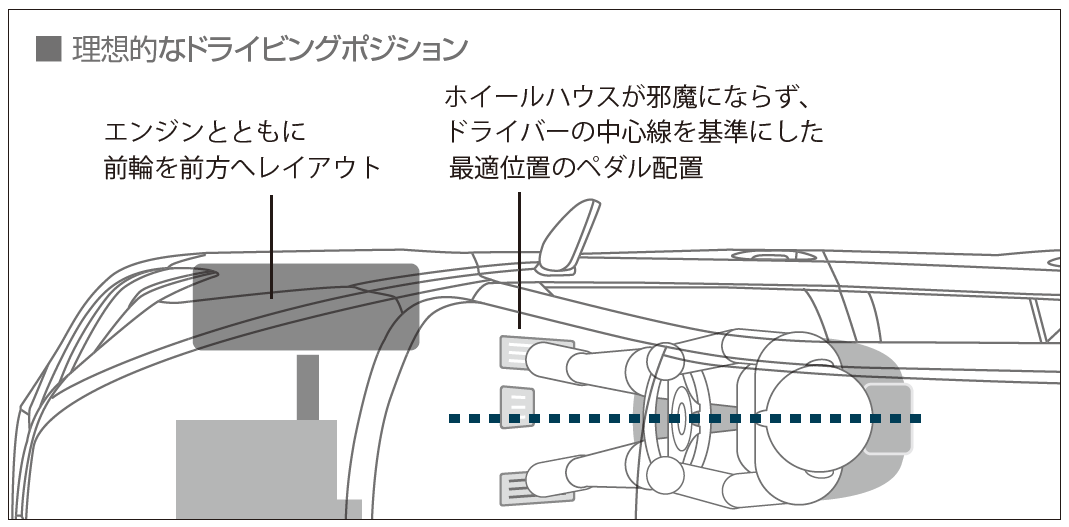 ■ 理想的なドライビングポジション

エンジンとともに
前輪を前方へレイアウト

ホイールハウスが邪魔にならず、
ドライバーの中心線を基準にした
最適位置のペダル配置